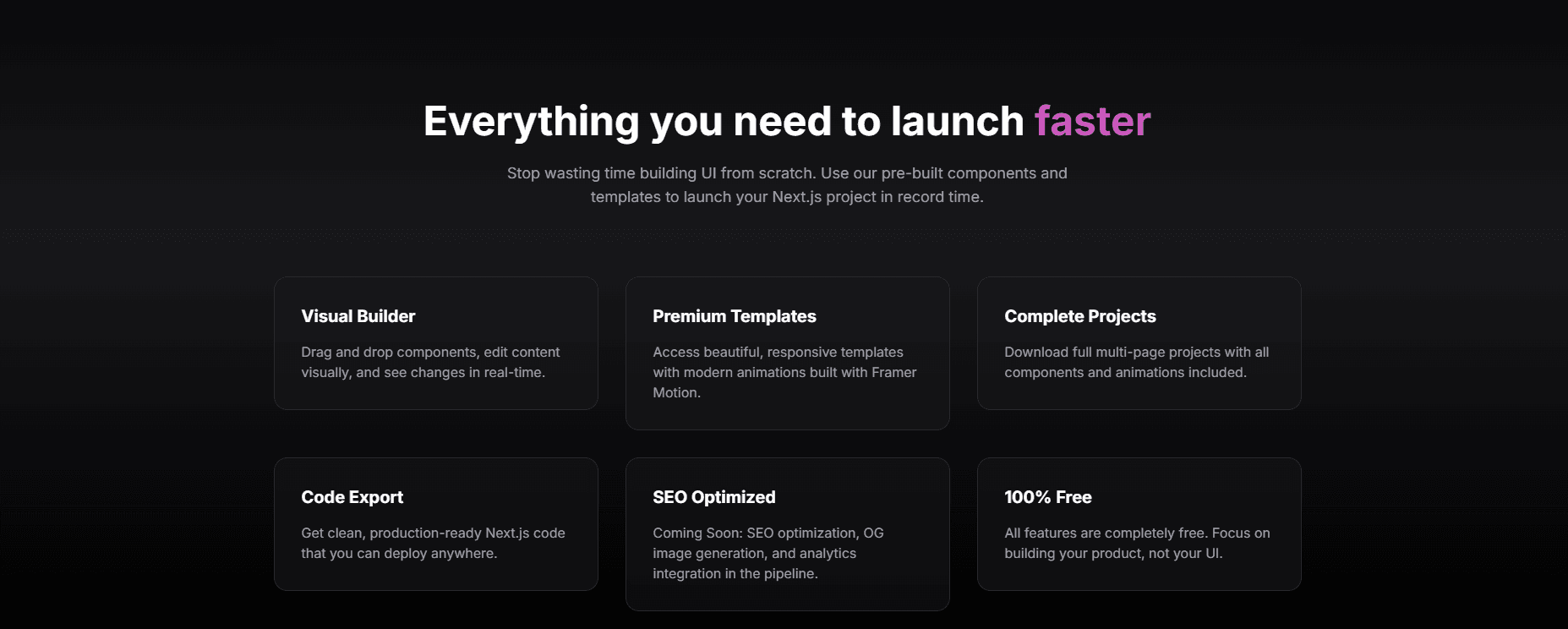 Everything you need to launch faster

Stop wasting time building UI from scratch. Use our pre-built components and templates to launch your Next.js project in record time.

Visual Builder

Drag and drop components, edit content visually, and see changes in real-time.

Premium Templates

Access beautiful, responsive templates with modern animations built with Framer Motion.

Complete Projects

Download full multi-page projects with all components and animations included.

Code Export

Get clean, production-ready Next.js code that you can deploy anywhere.

SEO Optimized

Coming Soon: SEO optimization, OG image generation, and analytics integration in the pipeline.

100% Free

All features are completely free. Focus on building your product, not your UI.